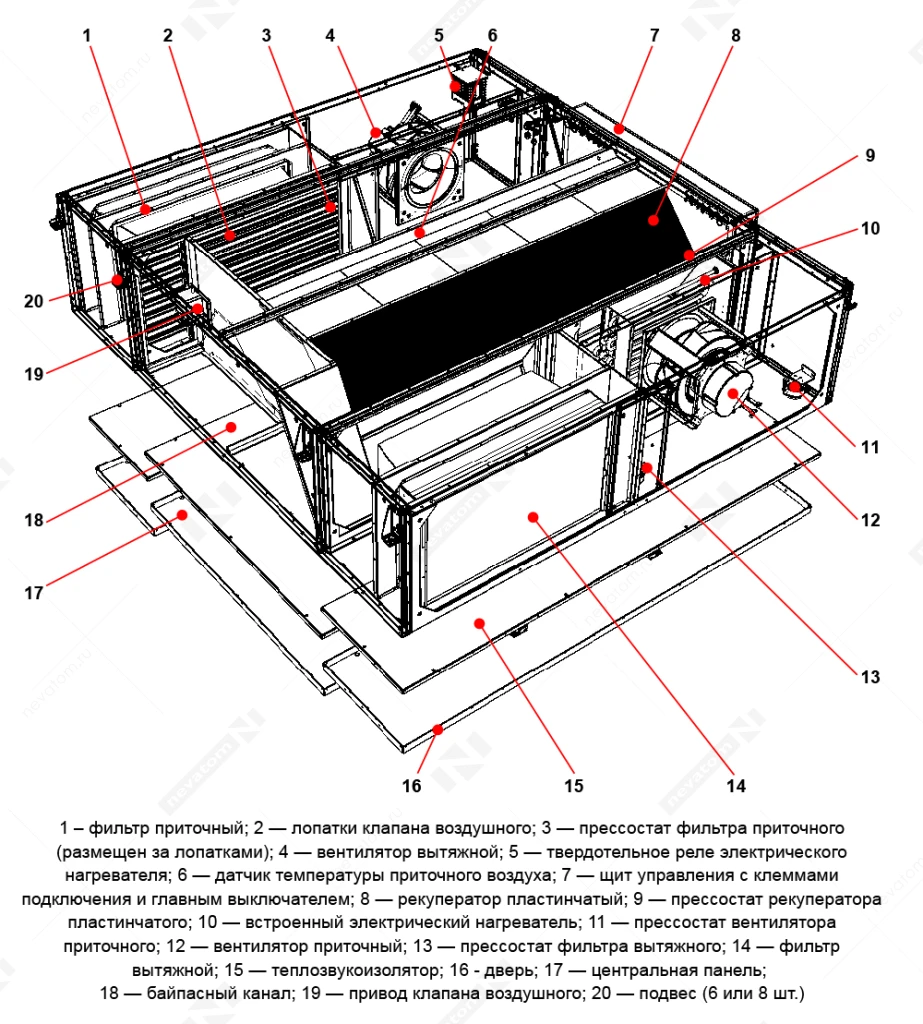 1 2 3 4 5 6 7 8

9

10

20

19

11

12

18

17

13

16 15 14

1 – фильтр приточный; 2 — лопатки клапана воздушного; 3 — прессостат фильтра приточного (размещен за лопатками); 4 — вентилятор вытяжной; 5 — твердотельное реле электрического нагревателя; 6 — датчик температуры приточного воздуха; 7 — щит управления с клеммами подключения и главным выключателем; 8 — рекуператор пластинчатый; 9 — прессостат рекуператора пластинчатого; 10 — встроенный электрический нагреватель; 11 — прессостат вентилятора приточного; 12 — вентилятор приточный; 13 — прессостат фильтра вытяжного; 14 — фильтр вытяжной; 15 — теплозвукоизолятор; 16 - дверь; 17 — центральная панель; 18 — байпасный канал; 19 — привод клапана воздушного; 20 — подвес (6 или 8 шт.)