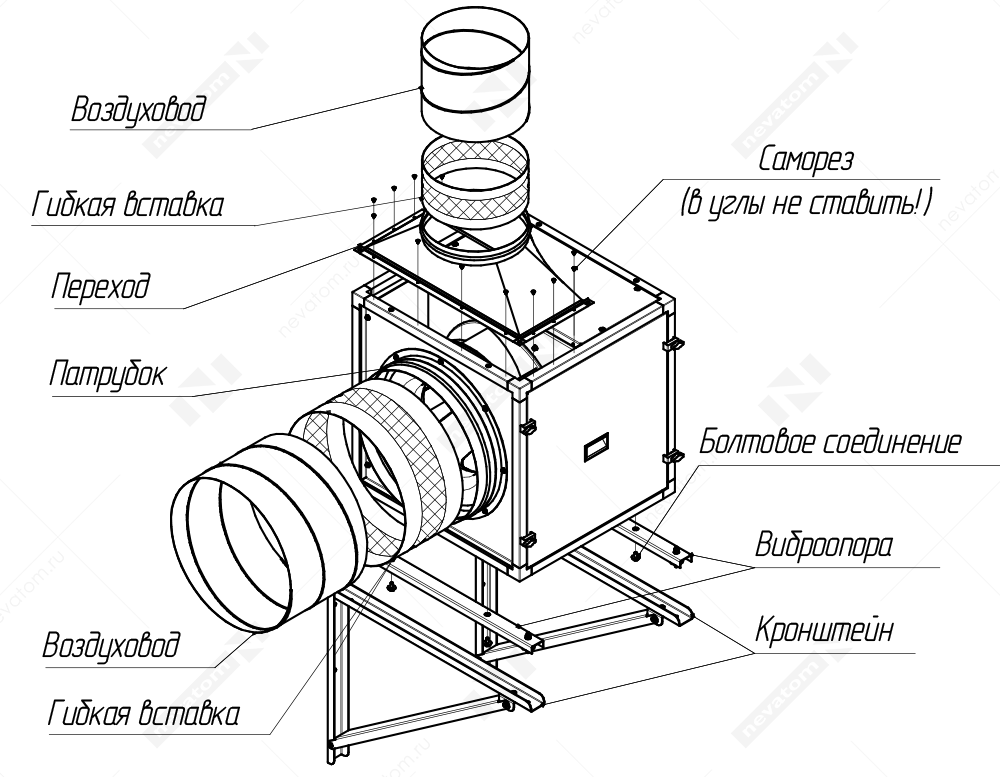 Воздуховод

Гибкая вставка

Переход

Патрубок

Саморез
(в углы не ставить!)

Болтовое соединение

Виброопора

Кронштейн

Воздуховод

Гибкая вставка

nevatom.ru